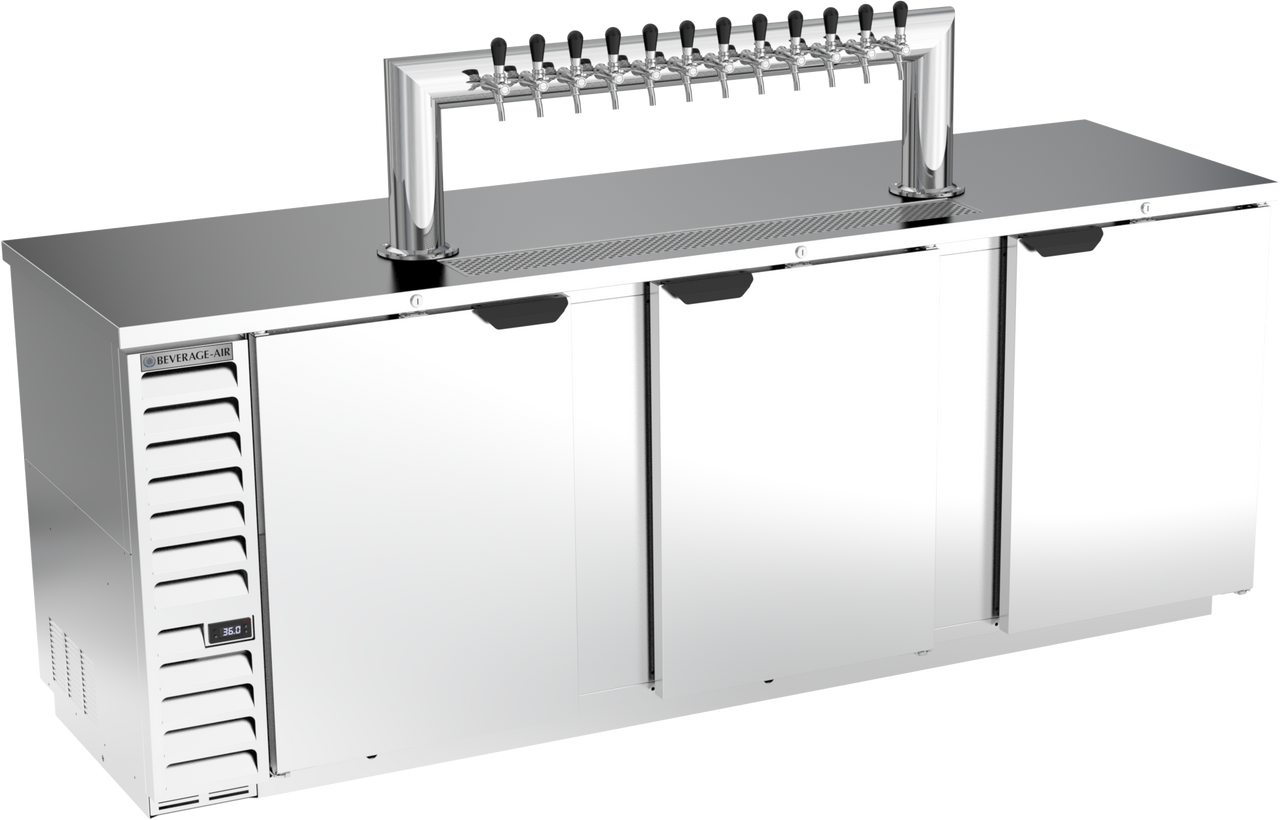 BEVERAGE-AIR

36.0