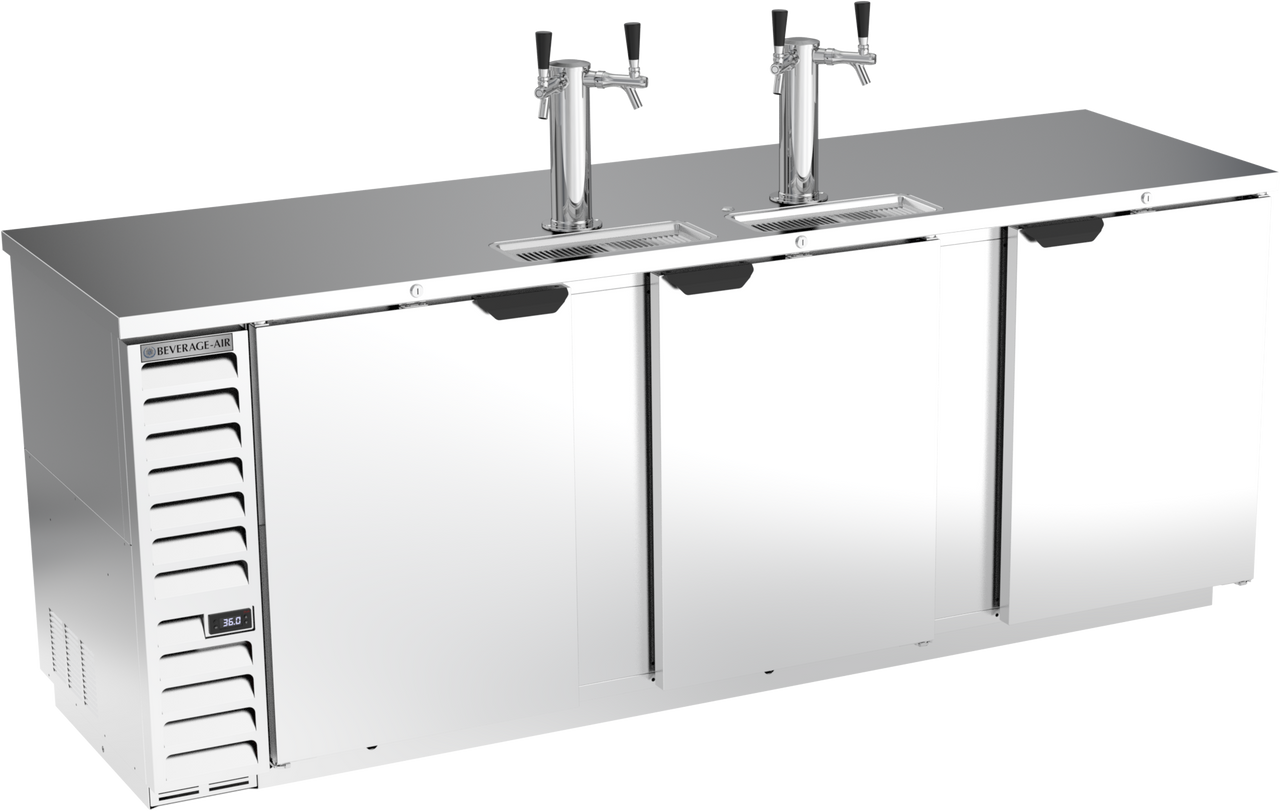 BEVERAGE-AIR

36.0